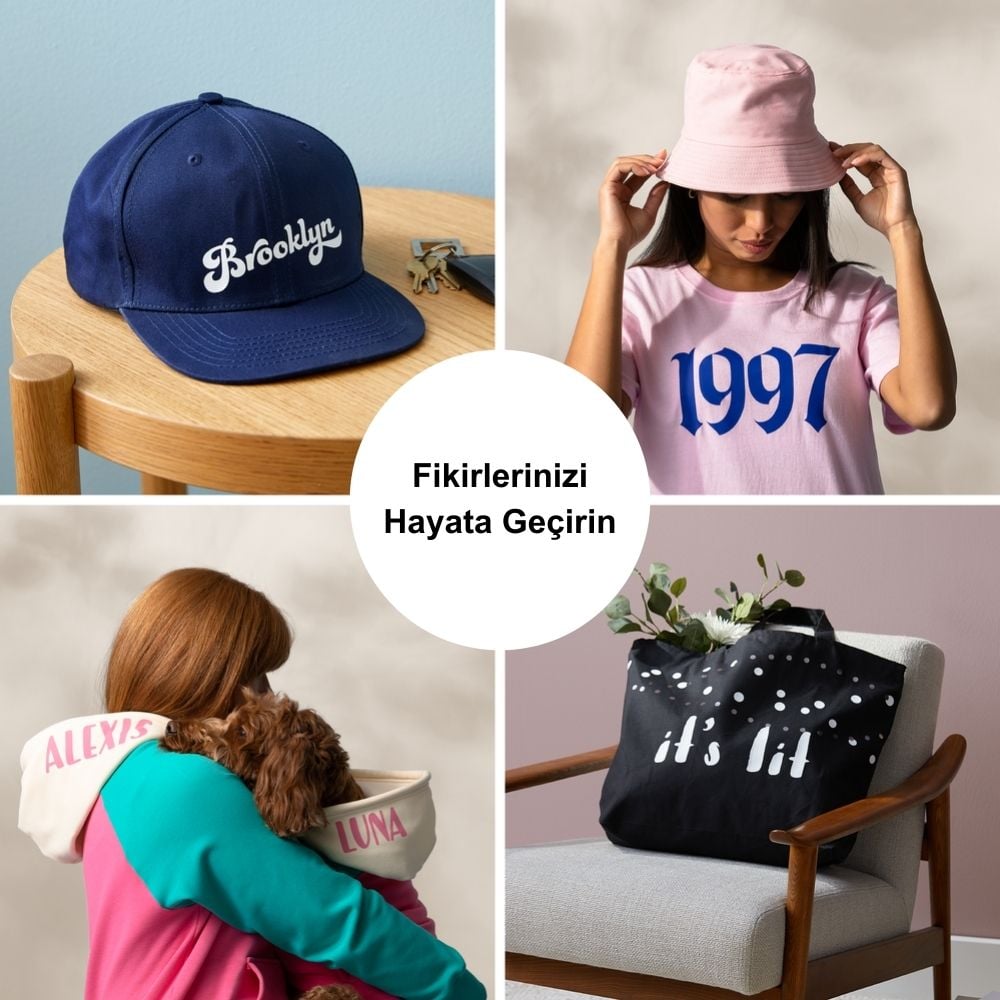 Brooklyn

1997

Fikirlerinizi
Hayata Geçirin

ALEXIS

LUNA

it's lit